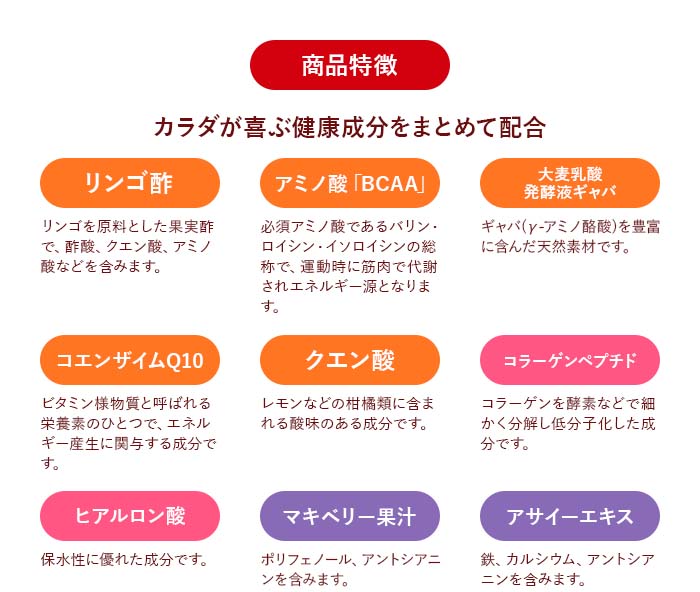 商品特徴

カラダが喜ぶ健康成分をまとめて配合

リンゴ酢

リンゴを原料とした果実酢で、酢酸、クエン酸、アミノ酸などを含みます。

アミノ酸「BCAA」

必須アミノ酸であるバリン・ロイシン・イソロイシンの総称で、運動時に筋肉で代謝されエネルギー源となります。

大麦乳酸
発酵液ギャバ

ギャバ(γ-アミノ酪酸)を豊富に含んだ天然素材です。

コエンザイムQ10

ビタミン様物質と呼ばれる栄養素のひとつで、エネルギー産生に関与する成分です。

クエン酸

レモンなどの柑橘類に含まれる酸味のある成分です。

コラーゲンペプチド

コラーゲンを酵素などで細かく分解し低分子化した成分です。

ヒアルロン酸

保水性に優れた成分です。

マキベリー果汁

ポリフェノール、アントシアニンを含みます。

アサイーエキス

鉄、カルシウム、アントシアニンを含みます。