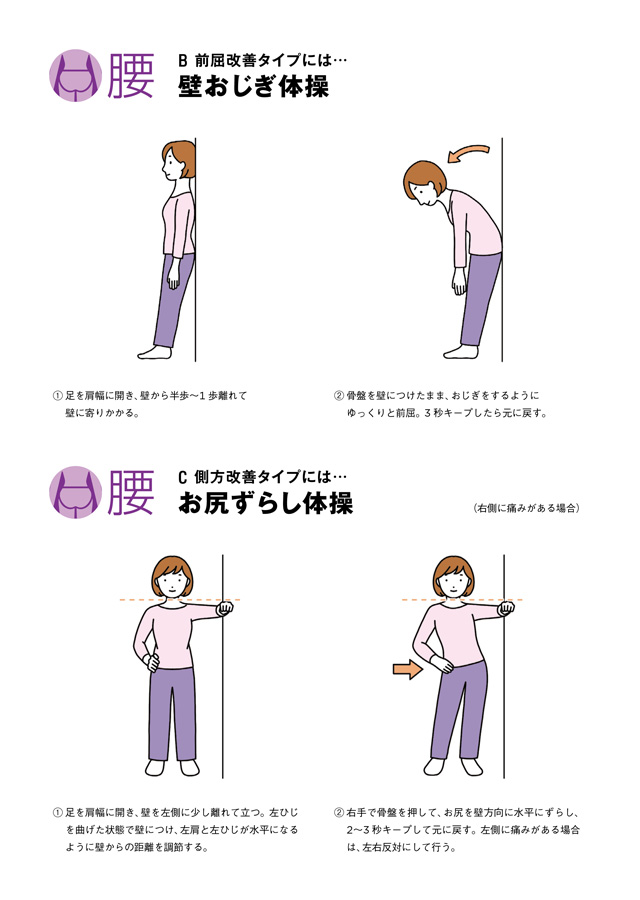 腰

B 前屈改善タイプには…
壁おじぎ体操

① 足を肩幅に開き、壁から半歩〜1歩離れて壁に寄りかかる。

② 骨盤を壁につけたまま、おじぎをするようにゆっくりと前屈。3秒キープしたら元に戻す。

腰

C 側方改善タイプには…
お尻ずらし体操

（右側に痛みがある場合）

① 足を肩幅に開き、壁を左側に少し離れて立つ。左ひじを曲げた状態で壁につけ、左肩と左ひじが水平になるように壁からの距離を調節する。

② 右手で骨盤を押して、お尻を壁方向に水平にずらし、2〜3秒キープして元に戻す。左側に痛みがある場合は、左右反対にして行う。