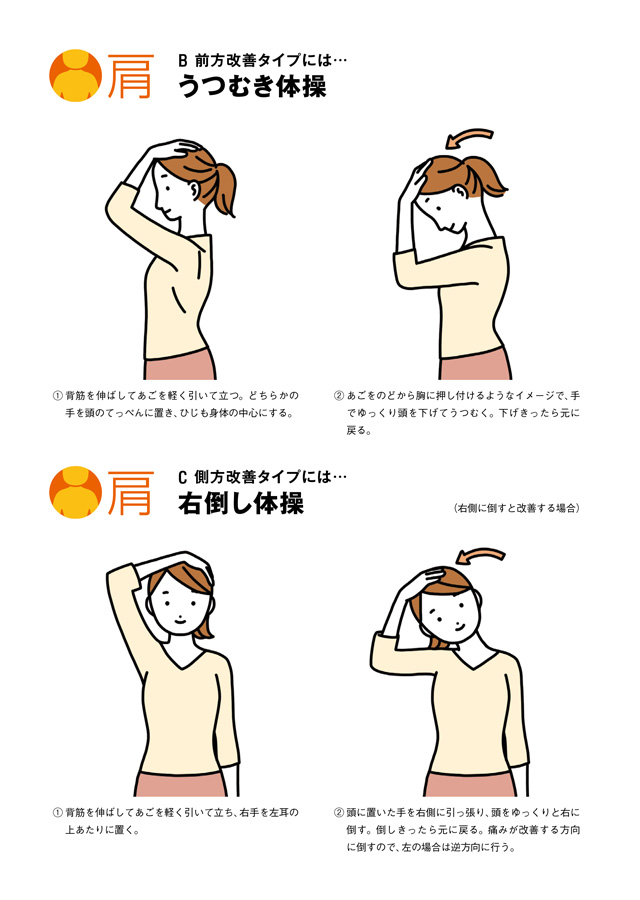 肩

B 前方改善タイプには…
うつむき体操

① 背筋を伸ばしてあごを軽く引いて立つ。どちらかの手を頭のてっぺんに置き、ひじも身体の中心にする。

② あごをのどから胸に押し付けるようなイメージで、手でゆっくり頭を下げてうつむく。下げきったら元に戻る。

肩

C 側方改善タイプには…
右倒し体操

(右側に倒すと改善する場合)

① 背筋を伸ばしてあごを軽く引いて立ち、右手を左耳の上あたりに置く。

② 頭に置いた手を右側に引っ張り、頭をゆっくりと右に倒す。倒しきったら元に戻る。痛みが改善する方向に倒すので、左の場合は逆方向に行う。