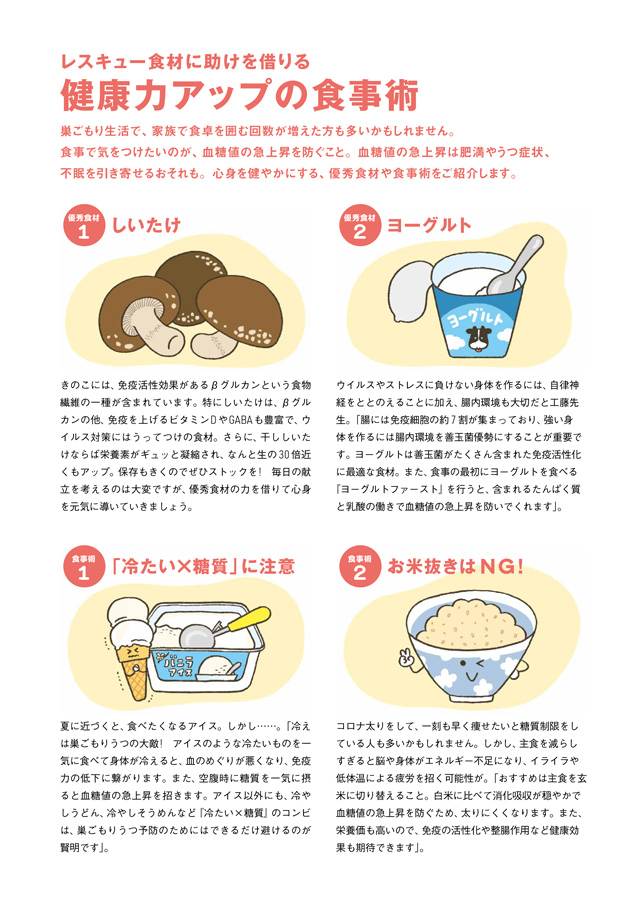 レスキュー食材に助けを借りる
健康力アップの食事術

巣ごもり生活で、家族で食卓を囲む回数が増えた方も多いかもしれません。食事で気をつけたいのが、血糖値の急上昇を防ぐこと。血糖値の急上昇は肥満やうつ症状、不眠を引き寄せるおそれも。心身を健やかにする、優秀食材や食事術をご紹介します。

優秀食材 1 しいたけ

きのこには、免疫活性効果があるβグルカンという食物繊維の一種が含まれています。特にしいたけは、βグルカンの他、免疫を上げるビタミンDやGABAも豊富で、ウイルス対策にはうってつけの食材。さらに、干ししいたけならば栄養素がギュッと凝縮され、なんと生の30倍近くもアップ。保存もきくのでぜひストックを！ 毎日の献立を考えるのは大変ですが、優秀食材の力を借りて心身を元気に導いていきましょう。

優秀食材 2 ヨーグルト

ヨーグルト

ウイルスやストレスに負けない身体を作るには、自律神経をととのえることに加え、腸内環境も大切だと工藤先生。「腸には免疫細胞の約7割が集まっており、強い身体を作るには腸内環境を善玉菌優勢にすることが重要です。ヨーグルトは善玉菌がたくさん含まれた免疫活性化に最適な食材。また、食事の最初にヨーグルトを食べる『ヨーグルトファースト』を行うと、含まれるたんぱく質と乳酸の働きで血糖値の急上昇を防いでくれます」。

食事術 1 「冷たい×糖質」に注意

バニラアイス

夏に近づくと、食べたくなるアイス。しかし……。「冷えは巣ごもりうつの大敵！ アイスのような冷たいものを一気に食べて身体が冷えると、血のめぐりが悪くなり、免疫力の低下に繋がります。また、空腹時に糖質を一気に摂ると血糖値の急上昇を招きます。アイス以外にも、冷やしうどん、冷やしそうめんなど『冷たい×糖質』のコンビは、巣ごもりうつ予防のためにはできるだけ避けるのが賢明です」。

食事術 2 お米抜きはNG！

コロナ太りをして、一刻も早く痩せたいと糖質制限をしている人も多いかもしれません。しかし、主食を減らしすぎると脳や身体がエネルギー不足になり、イライラや低体温による疲労を招く可能性が。「おすすめは主食を玄米に切り替えること。白米に比べて消化吸収が穏やかで血糖値の急上昇を防ぐため、太りにくくなります。また、栄養価も高いので、免疫の活性化や整腸作用など健康効果も期待できます」。