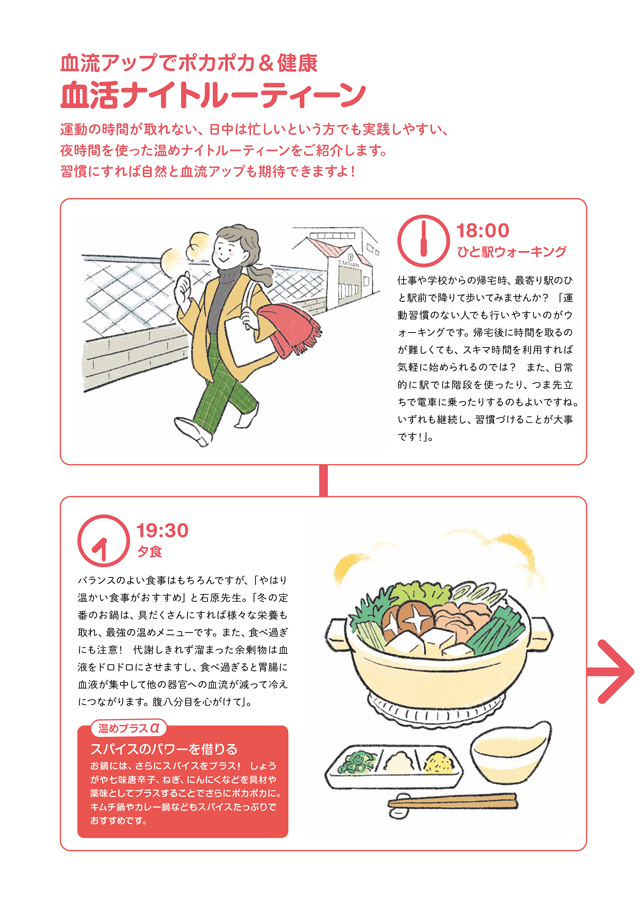 血流アップでポカポカ＆健康
血活ナイトルーティーン

運動の時間が取れない、日中は忙しいという方でも実践しやすい、夜時間を使った温めナイトルーティーンをご紹介します。習慣にすれば自然と血流アップも期待できますよ！

18:00
ひと駅ウォーキング

仕事や学校からの帰宅時、最寄り駅のひと駅前で降りて歩いてみませんか？「運動習慣のない人でも行いやすいのがウォーキングです。帰宅後に時間を取るのが難しくても、スキマ時間を利用すれば気軽に始められるのでは？　また、日常的に駅では階段を使ったり、つま先立ちで電車に乗ったりするのもよいですね。いずれも継続し、習慣づけることが大事です！」。

19:30
夕食

バランスのよい食事はもちろんですが、「やはり温かい食事がおすすめ」と石原先生。「冬の定番のお鍋は、具だくさんにすれば様々な栄養も取れ、最強の温めメニューです。また、食べ過ぎにも注意！　代謝しきれず溜まった余剰物は血液をドロドロにさせますし、食べ過ぎると胃腸に血液が集中して他の器官への血流が減って冷えにつながります。腹八分目を心がけて」。

温めプラスα
スパイスのパワーを借りる
お鍋には、さらにスパイスをプラス！　しょうがや七味唐辛子、ねぎ、にんにくなどを具材や薬味としてプラスすることでさらにポカポカに。キムチ鍋やカレー鍋などもスパイスたっぷりでおすすめです。