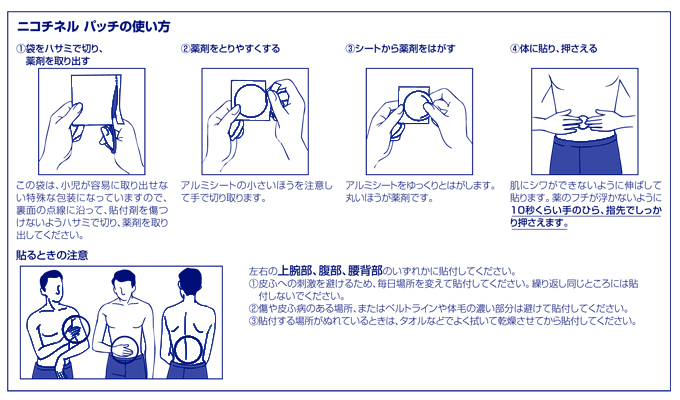 ニコチネル パッチの使い方

①袋をハサミで切り、薬剤を取り出す

この袋は、小児が容易に取り出せない特殊な包装になっていますので、裏面の点線に沿って、貼付剤を傷つけないようハサミで切り、薬剤を取り出してください。

②薬剤をとりやすくする

アルミシートの小さいほうを注意して手で切り取ります。

③シートから薬剤をはがす

アルミシートをゆっくりとはがします。丸いほうが薬剤です。

④体に貼り、押さえる

肌にシワができないように伸ばして貼ります。薬のフチが浮かないように10秒くらい手のひら、指先でしっかり押さえます。

貼るときの注意

左右の上腕部、腹部、腰背部のいずれかに貼付してください。
①皮ふへの刺激を避けるため、毎日場所を変えて貼付してください。繰り返し同じところには貼付しないでください。
②傷や皮ふ病のある場所、またはベルトラインや体毛の濃い部分は避けて貼付してください。
③貼付する場所がぬれているときは、タオルなどでよく拭いて乾燥させてから貼付してください。